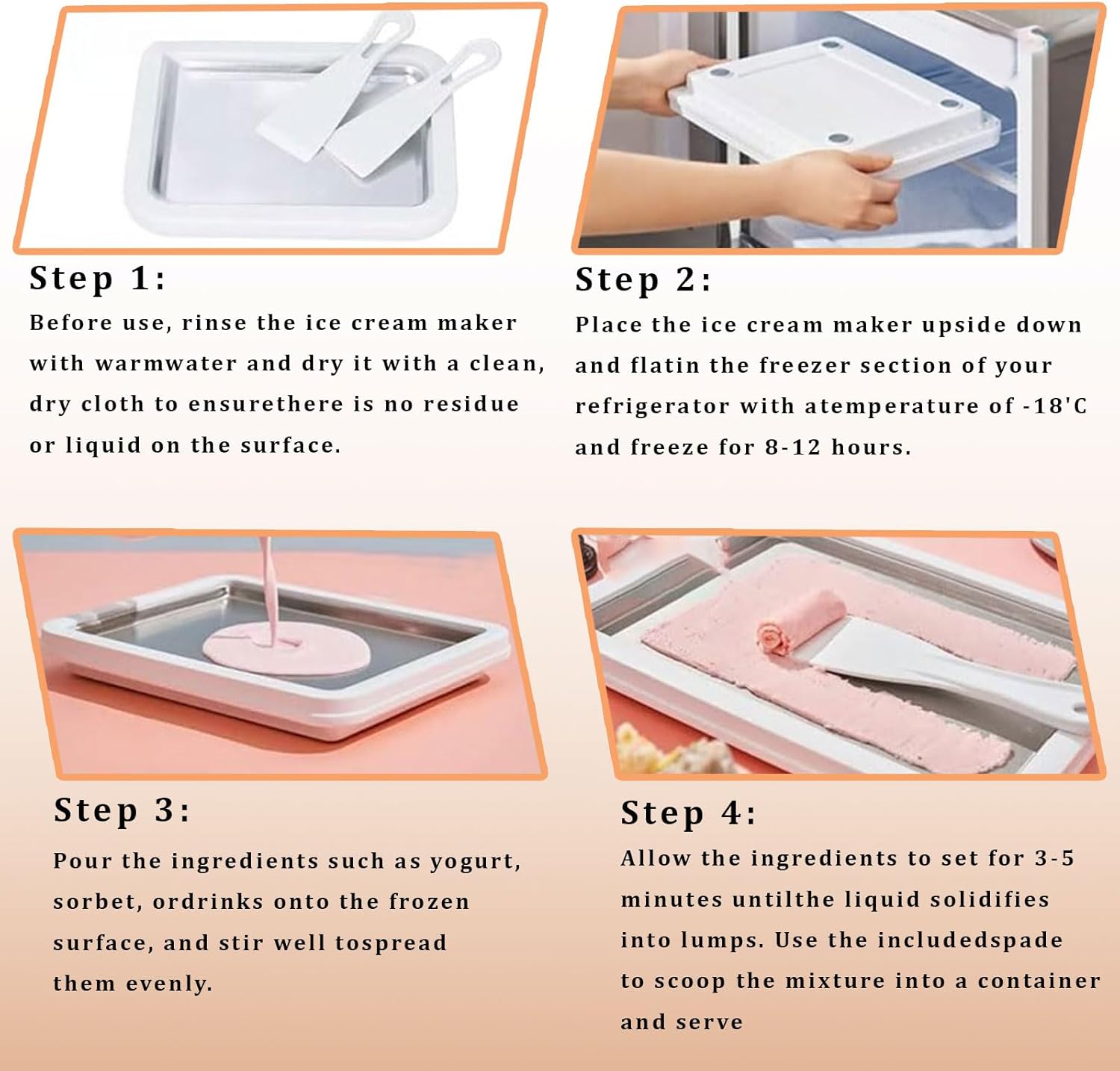 Step 1:
Before use, rinse the ice cream maker with warmwater and dry it with a clean, dry cloth to ensurethere is no residue or liquid on the surface.

Step 2:
Place the ice cream maker upside down and flatin the freezer section of your refrigerator with atemperature of -18'C and freeze for 8-12 hours.

Step 3:
Pour the ingredients such as yogurt, sorbet, ordrinks onto the frozen surface, and stir well tospread them evenly.

Step 4:
Allow the ingredients to set for 3-5 minutes untilthe liquid solidifies into lumps. Use the includedspade to scoop the mixture into a container and serve